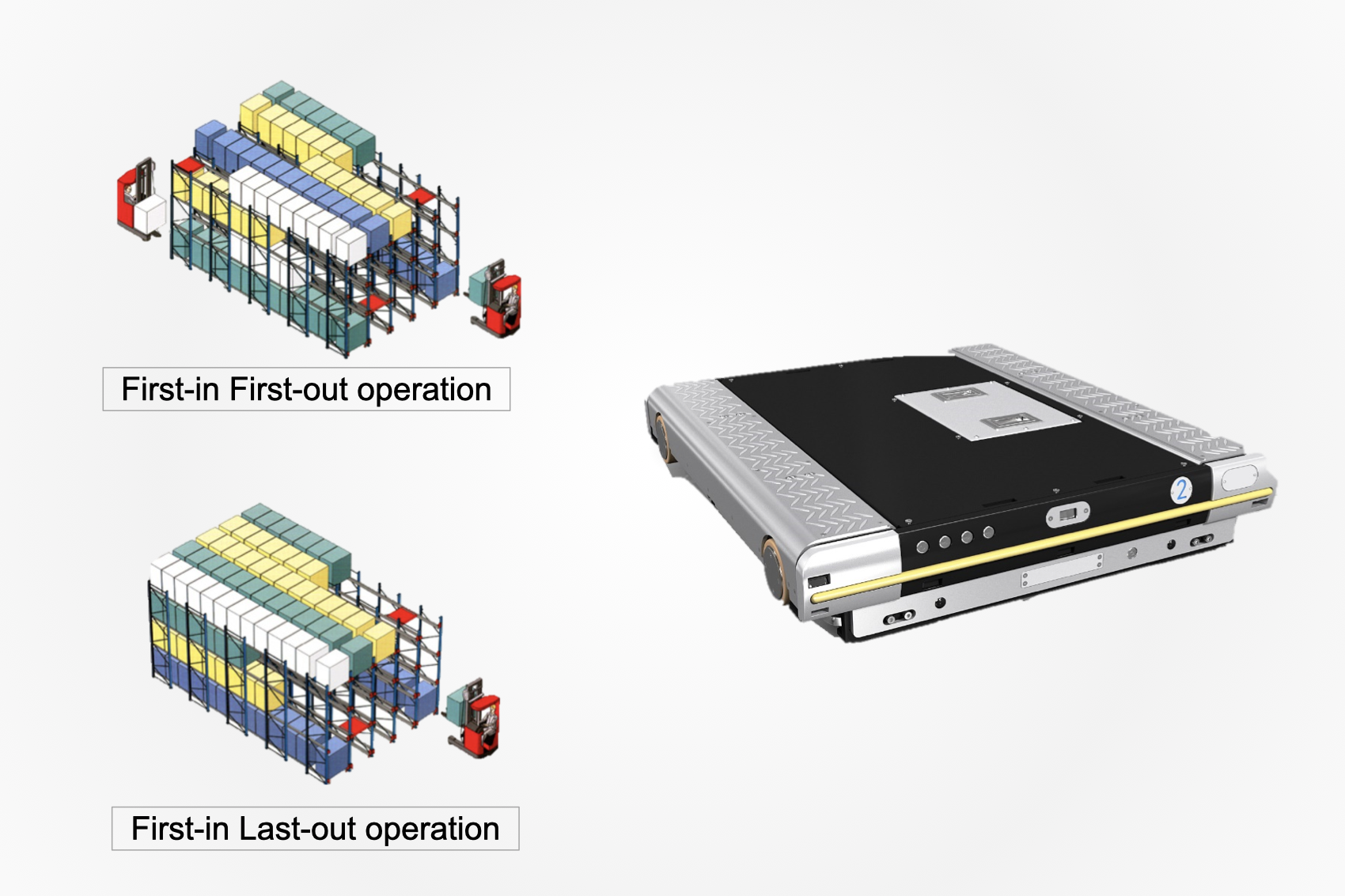 First-in First-out operation

First-in Last-out operation

2